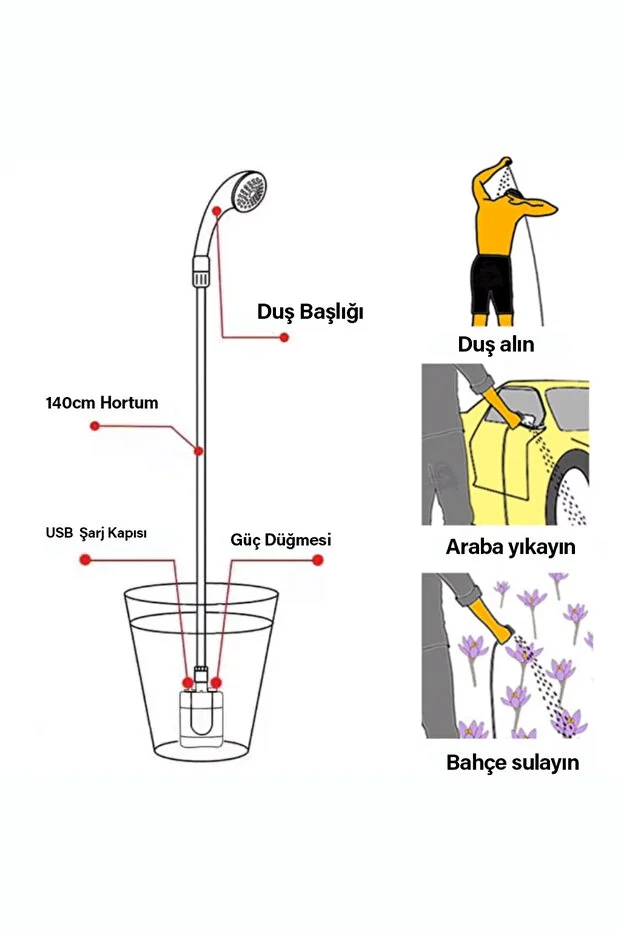 Duş Başlığı

140cm Hortum

USB Şarj Kapısı

Güç Düğmesi

Duş alın

Araba yıkayın

Bahçe sulayın